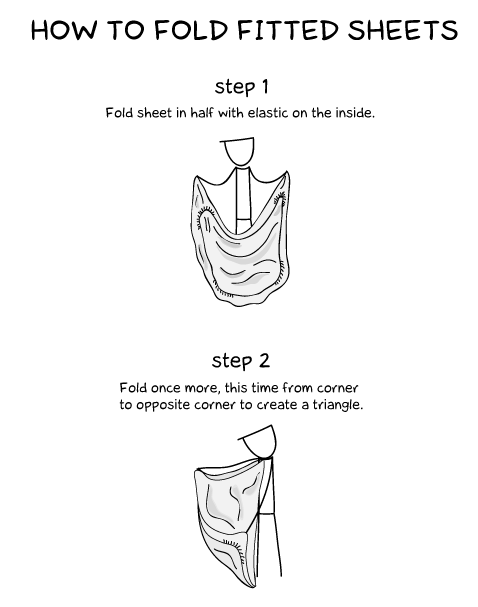 HOW TO FOLD FITTED SHEETS

step 1

Fold sheet in half with elastic on the inside.

step 2

Fold once more, this time from corner to opposite corner to create a triangle.