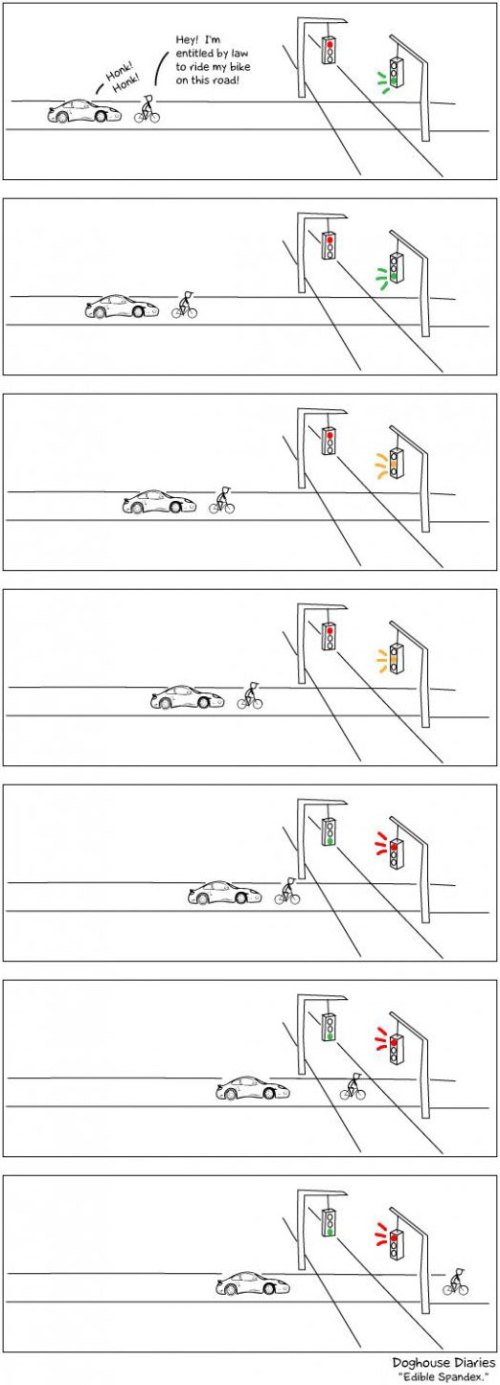 Honk! Honk!

Hey! I'm entitled by law to ride my bike on this road!

Doghouse Diaries
"Edible Spandex."